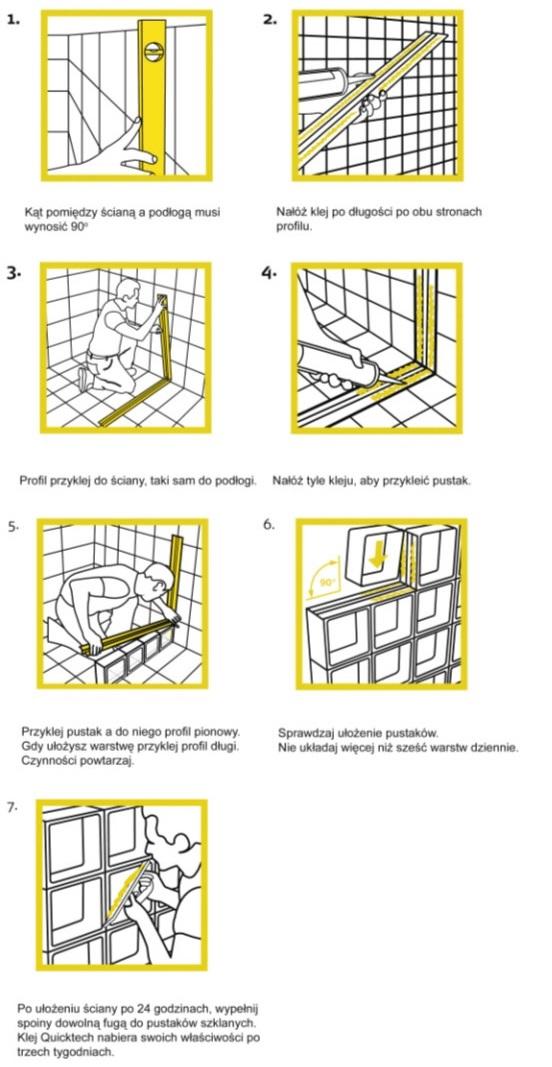 1.

Kąt pomiędzy ścianą a podłogą musi wynosić 90°

2.

Nałóż klej po długości po obu stronach profilu.

3.

Profil przyklej do ściany, taki sam do podłogi.

4.

Nałóż tyle kleju, aby przykleić pustak.

5.

Przyklej pustak a do niego profil pionowy. Gdy ułożysz warstwę przyklej profil długi. Czynności powtarzaj.

6.

90°

Sprawdzaj ułożenie pustaków. Nie układaj więcej niż sześć warstw dziennie.

7.

Po ułożeniu ściany po 24 godzinach, wypełnij spoiny dowolną fugą do pustaków szklanych. Klej Quicktech nabiera swoich właściwości po trzech tygodniach.